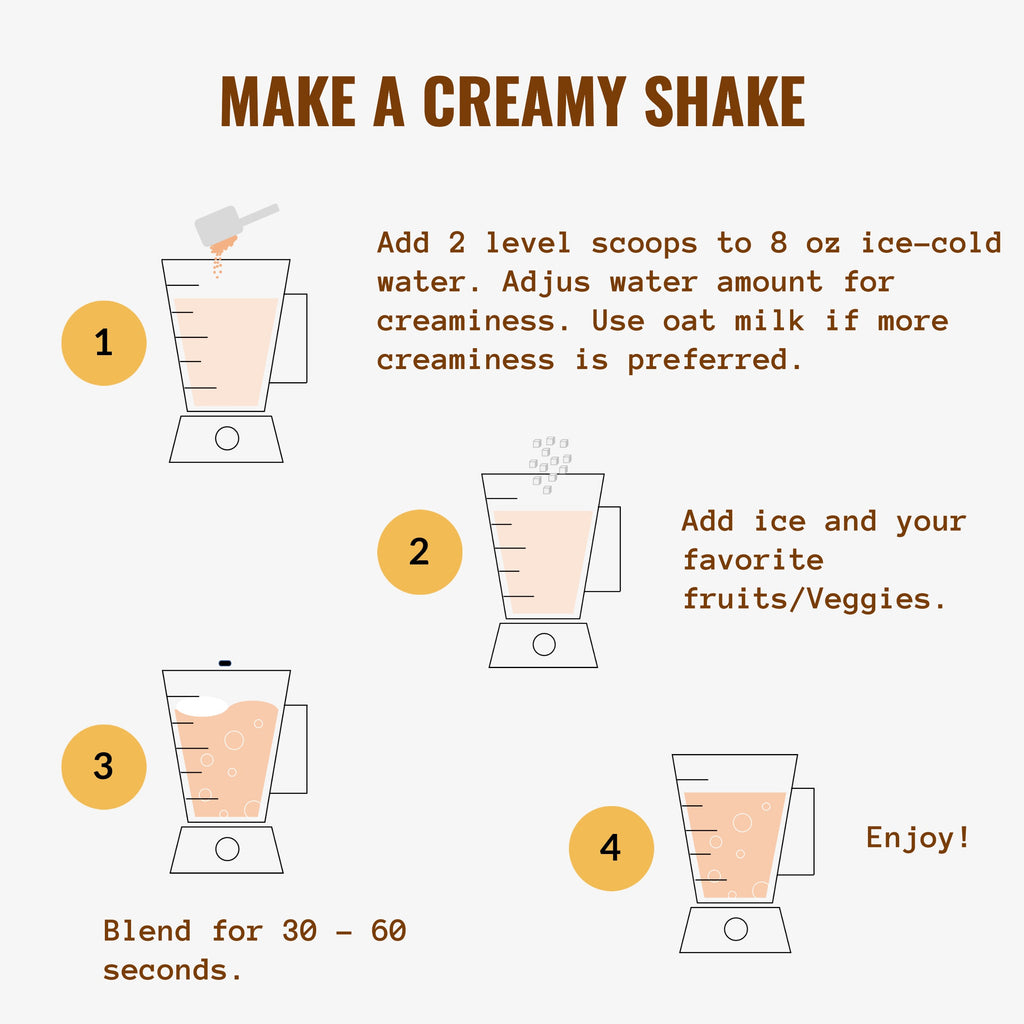 MAKE A CREAMY SHAKE

1

Add 2 level scoops to 8 oz ice-cold water. Adjus water amount for creaminess. Use oat milk if more creaminess is preferred.

2

Add ice and your favorite fruits/Veggies.

3

Blend for 30 - 60 seconds.

4

Enjoy!